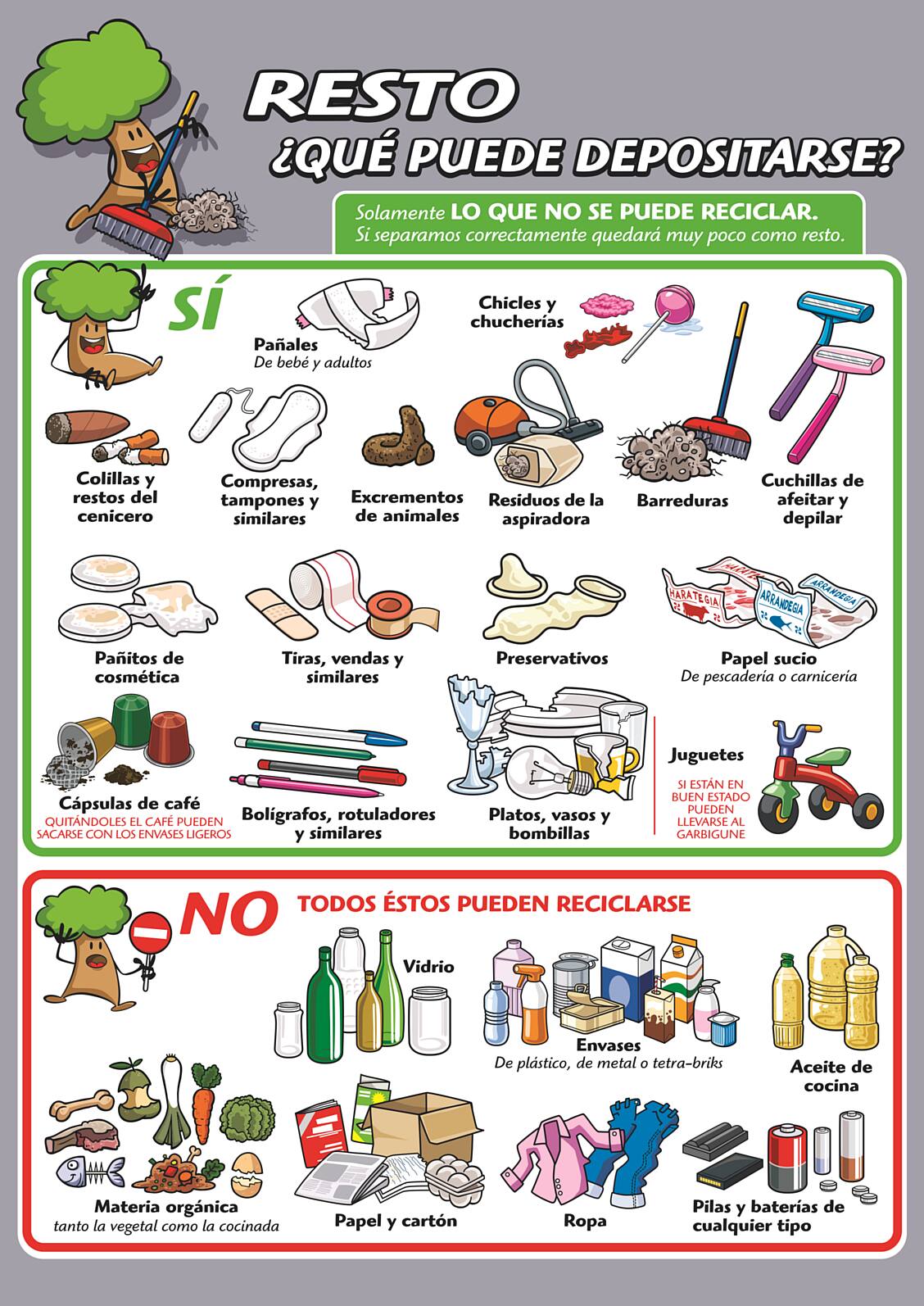 RESTO
¿QUÉ PUEDE DEPOSITARSE?

Solamente LO QUE NO SE PUEDE RECICLAR.
Si separamos correctamente quedará muy poco como resto.

SÍ

Pañales
De bebé y adultos

Chicles y chucherías

Colillas y restos del cenicero

Compresas, tampones y similares

Excrementos de animales

Residuos de la aspiradora

Barreduras

Cuchillas de afeitar y depilar

Pañitos de cosmética

Tiras, vendas y similares

Preservativos

HARATEGIA
ARRANDEGIA
ARRANDEGIA

Papel sucio
De pescadería o carnicería

Cápsulas de café
QUITÁNDOLES EL CAFÉ PUEDEN SACARSE CON LOS ENVASES LIGEROS

Bolígrafos, rotuladores y similares

Platos, vasos y bombillas

Juguetes
SI ESTÁN EN BUEN ESTADO PUEDEN LLEVARSE AL GARBIGUNE

NO

TODOS ÉSTOS PUEDEN RECICLARSE

Vidrio

Envases
De plástico, de metal o tetra-briks

Aceite de cocina

Materia orgánica
tanto la vegetal como la cocinada

Papel y cartón

Ropa

Pilas y baterías de cualquier tipo